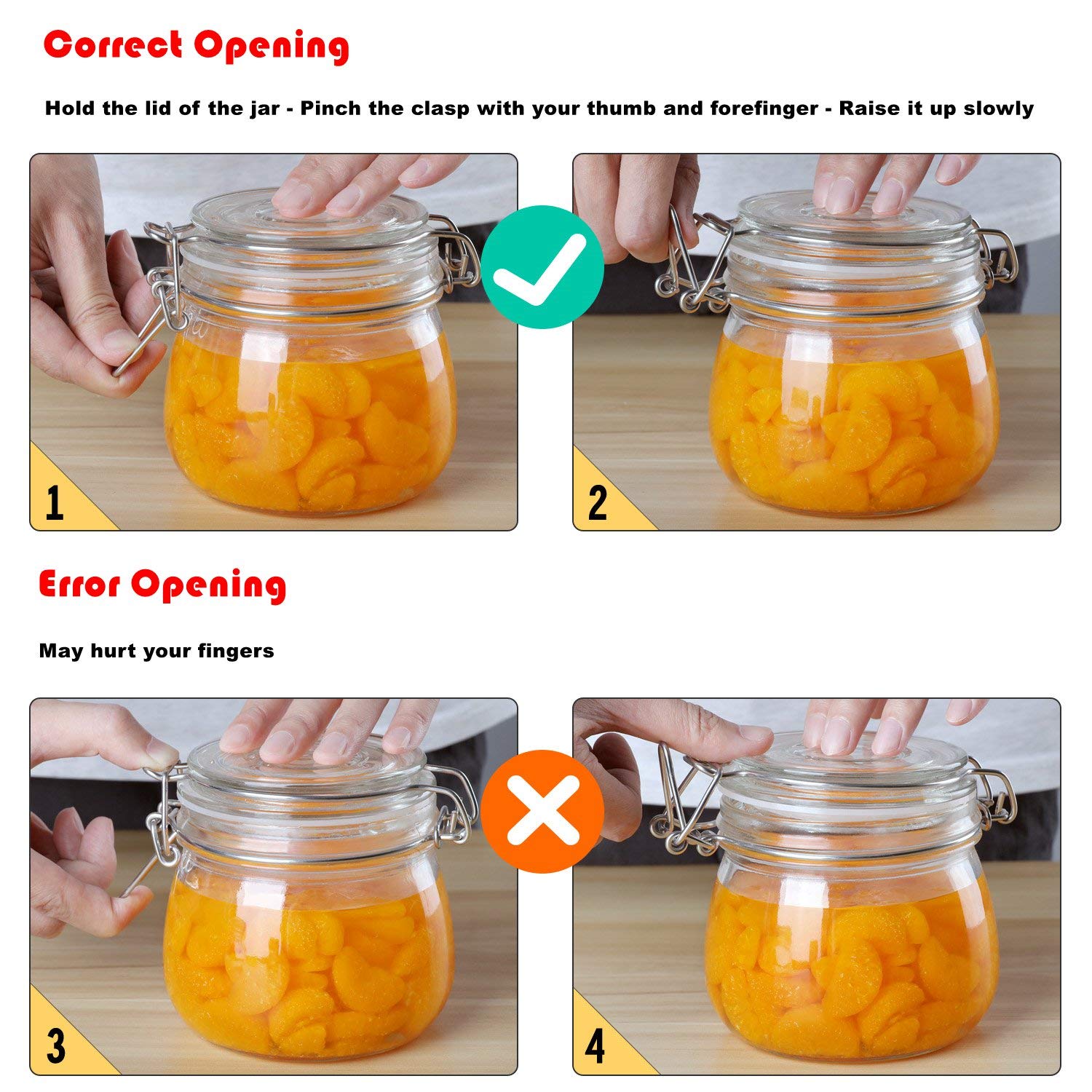 Correct Opening

Hold the lid of the jar - Pinch the clasp with your thumb and forefinger - Raise it up slowly

1

2

Error Opening

May hurt your fingers

3

4