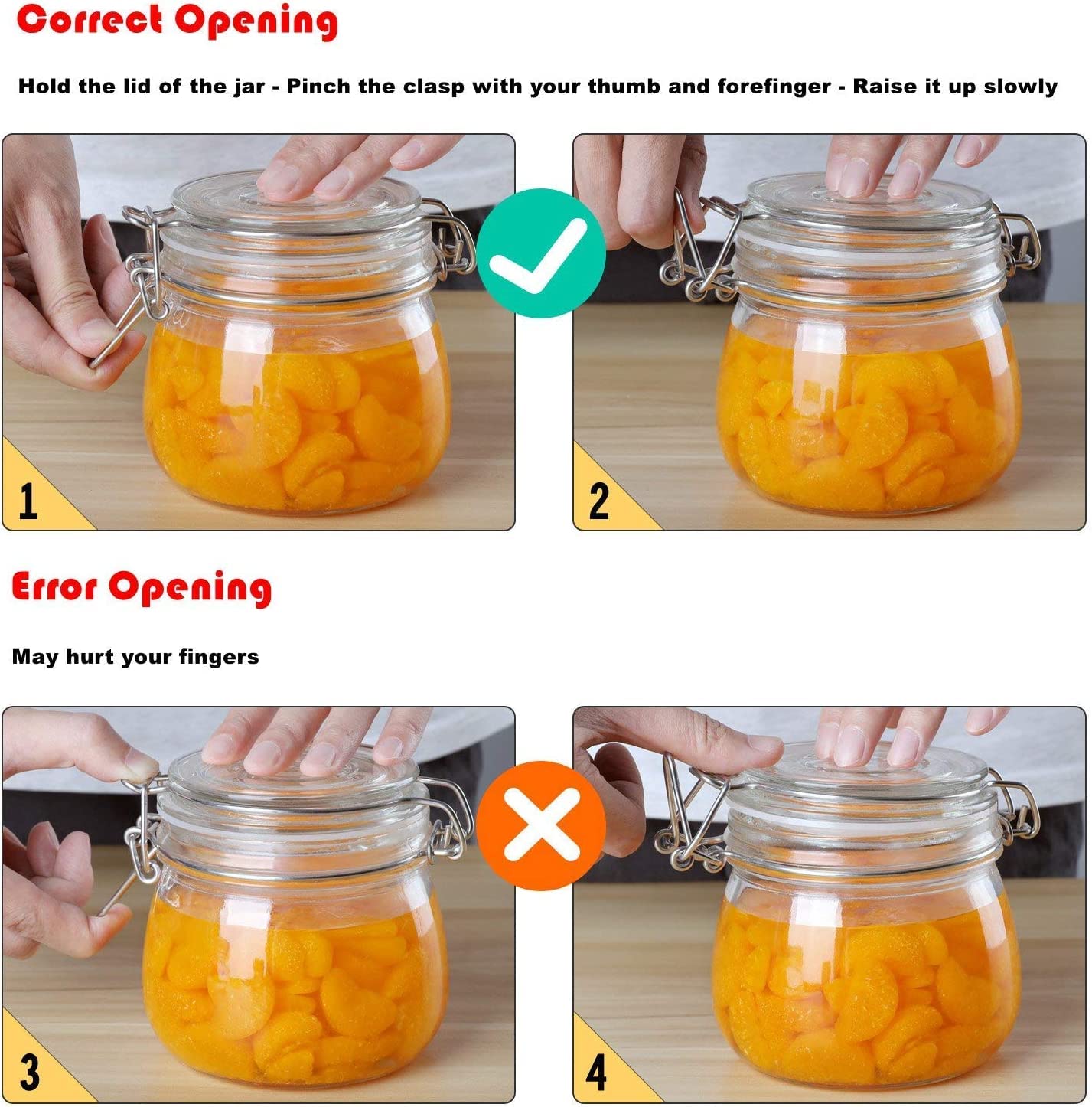 Correct Opening

Hold the lid of the jar - Pinch the clasp with your thumb and forefinger - Raise it up slowly

1

2

Error Opening

May hurt your fingers

3

4